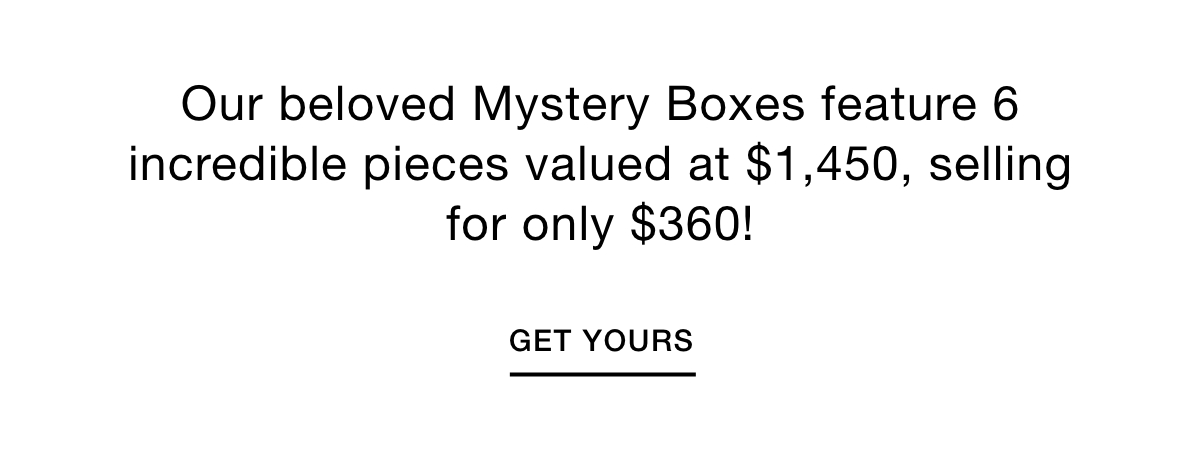 Our beloved Mystery Boxes feature 6 incredible pieces valued at \$1,450, selling for only \$360!

GET YOURS