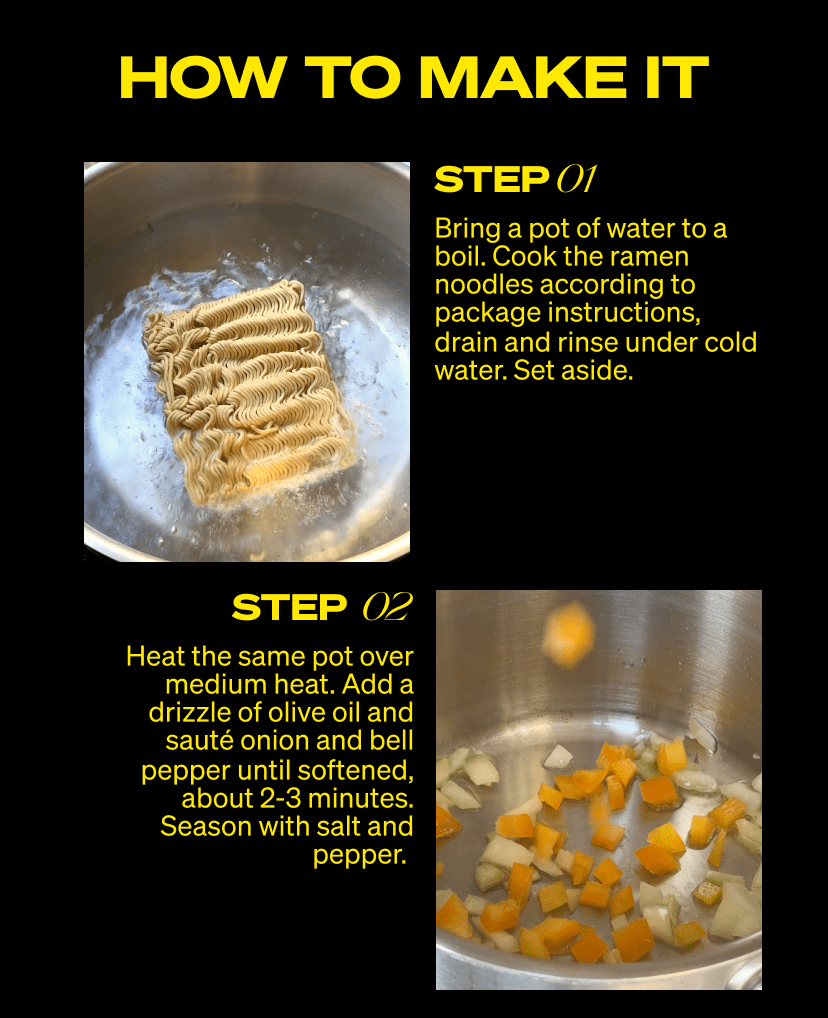 HOW TO MAKE IT

STEP 01

Bring a pot of water to a boil. Cook the ramen noodles according to package instructions, drain and rinse under cold water. Set aside.

STEP 02

Heat the same pot over medium heat. Add a drizzle of olive oil and sauté onion and bell pepper until softened, about 2-3 minutes. Season with salt and pepper.