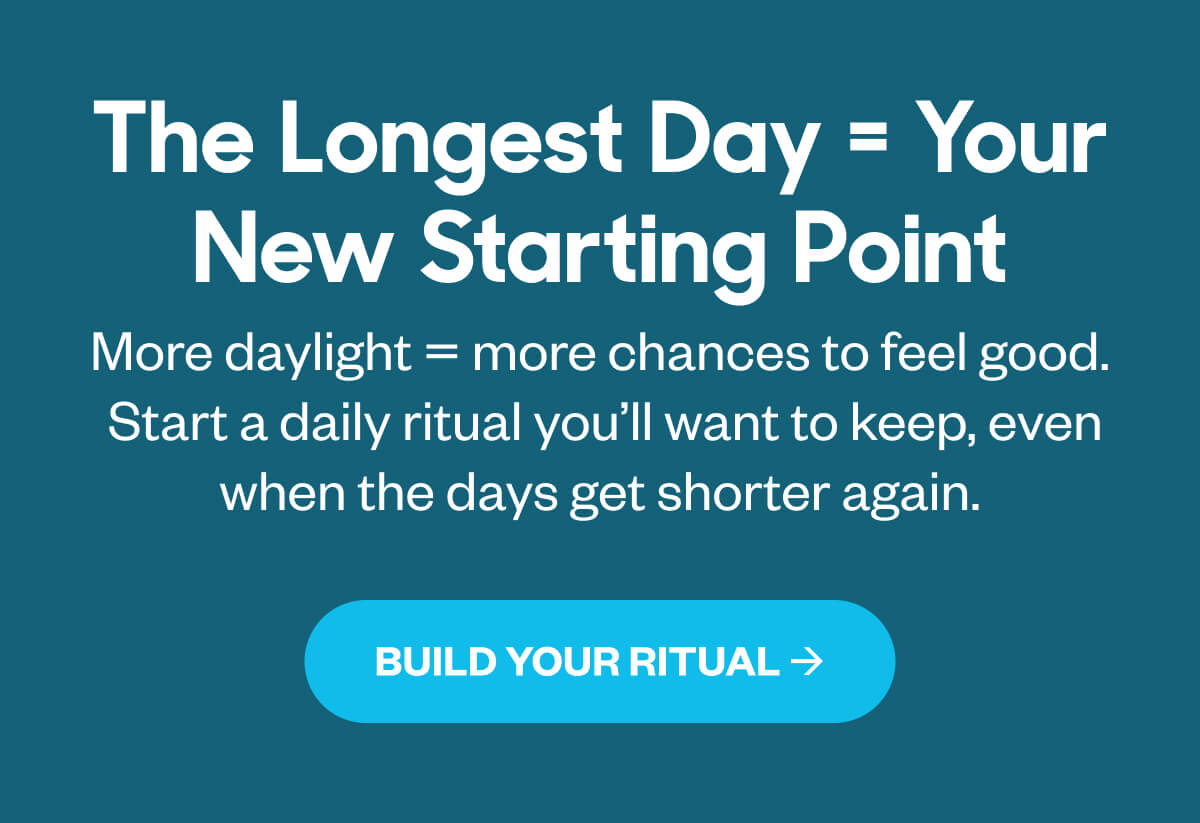 The Longest Day = Your New Starting Point

More daylight = more chances to feel good. Start a daily ritual you'll want to keep, even when the days get shorter again.

BUILD YOUR RITUAL →