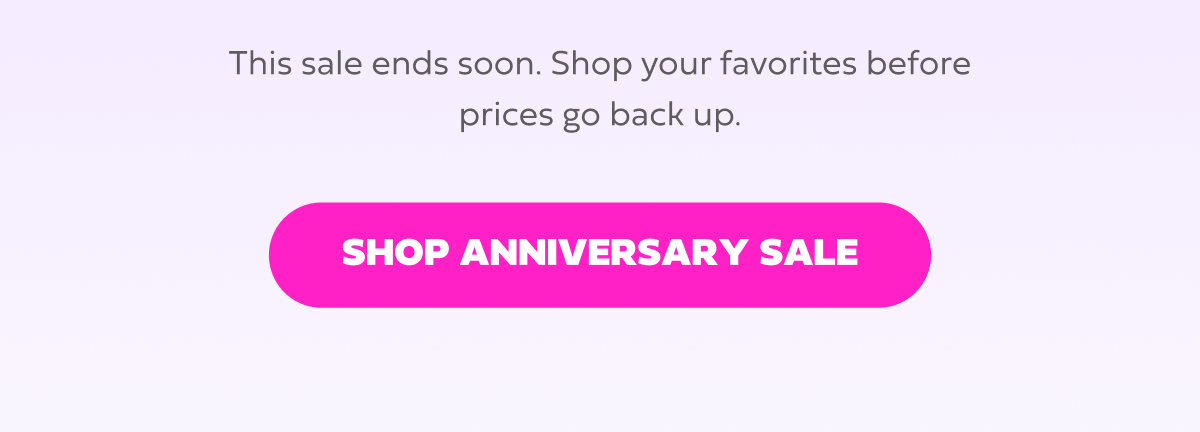 This sale ends soon. Shop your favorites before prices go back up.

SHOP ANNIVERSARY SALE