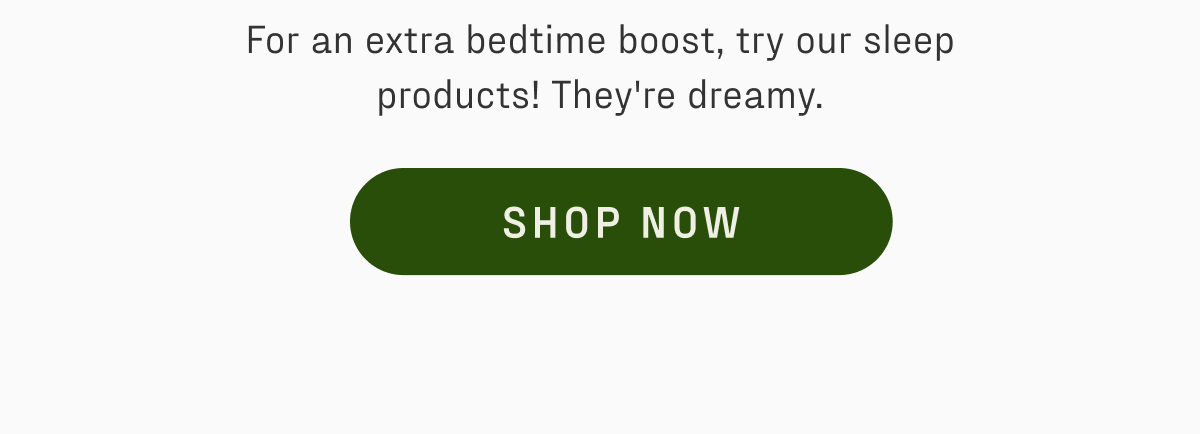 For an extra bedtime boost, try our sleep products! They're dreamy.

SHOP NOW