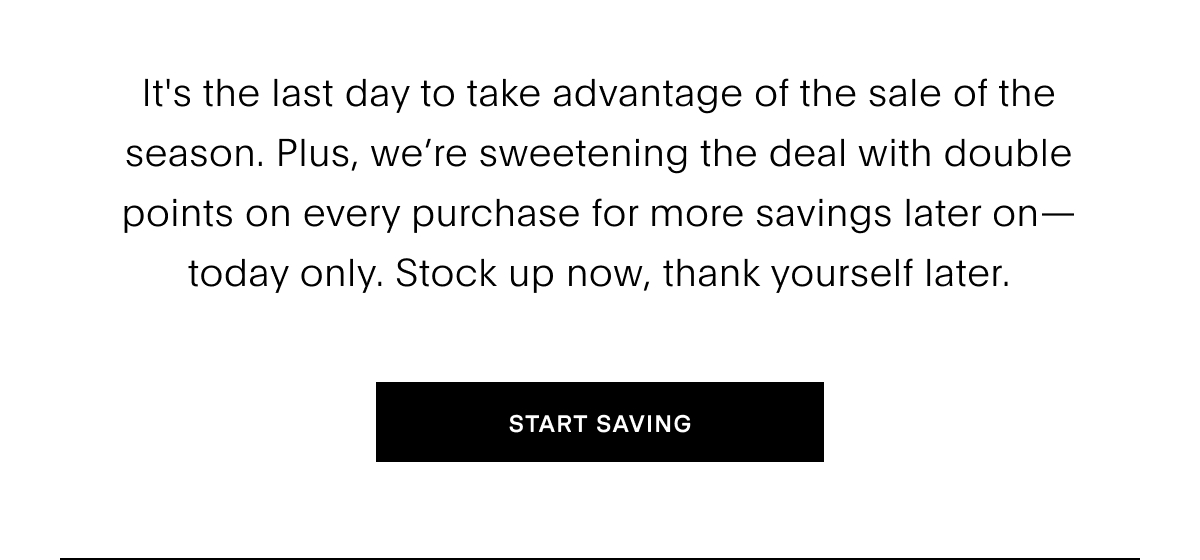 It's the last day to take advantage of the sale of the season. Plus, we're sweetening the deal with double points on every purchase for more savings later on—today only. Stock up now, thank yourself later.

START SAVING