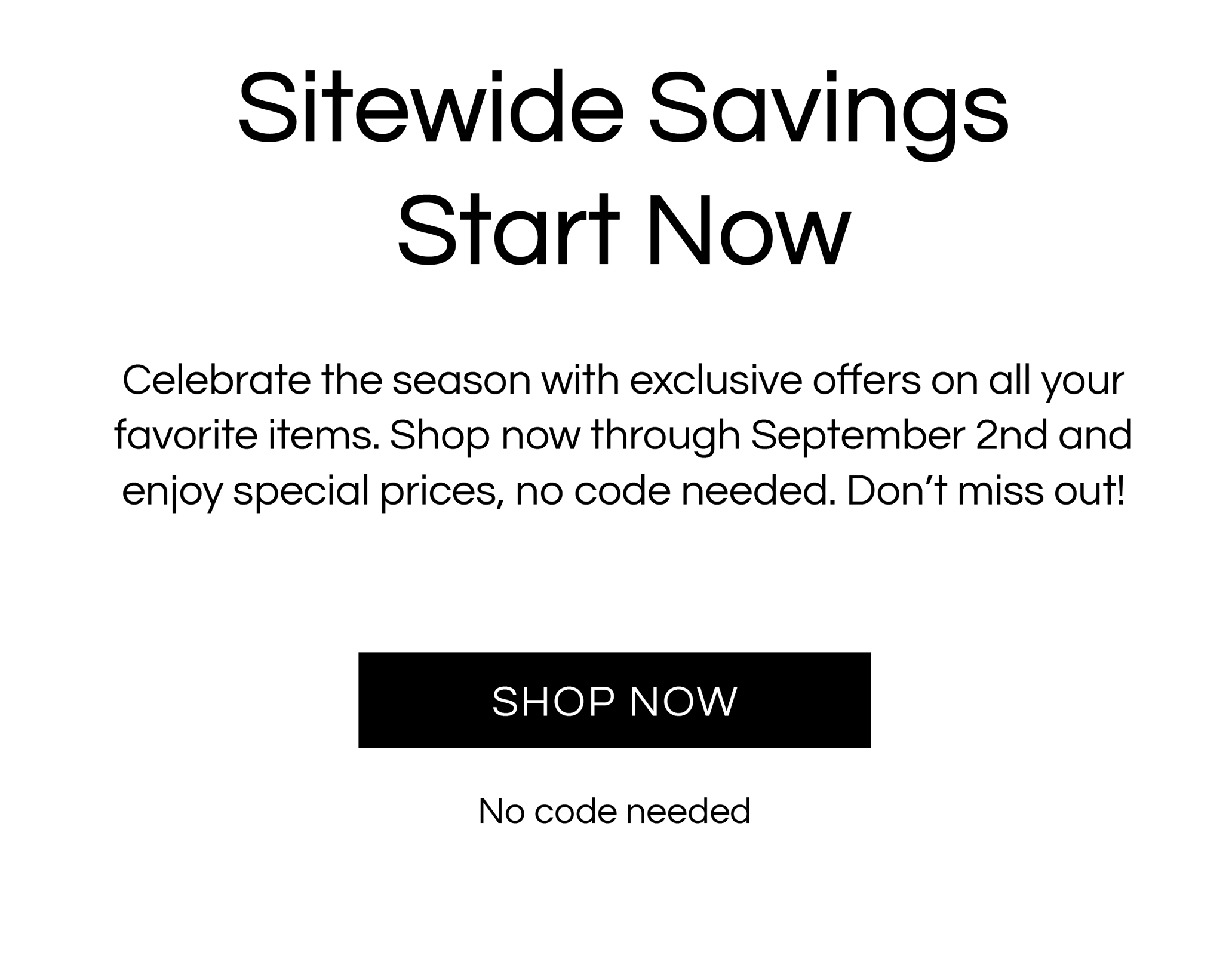 Sitewide Savings Start Now

Celebrate the season with exclusive offers on all your favorite items. Shop now through September 2nd and enjoy special prices, no code needed. Don’t miss out!

SHOP NOW

No code needed