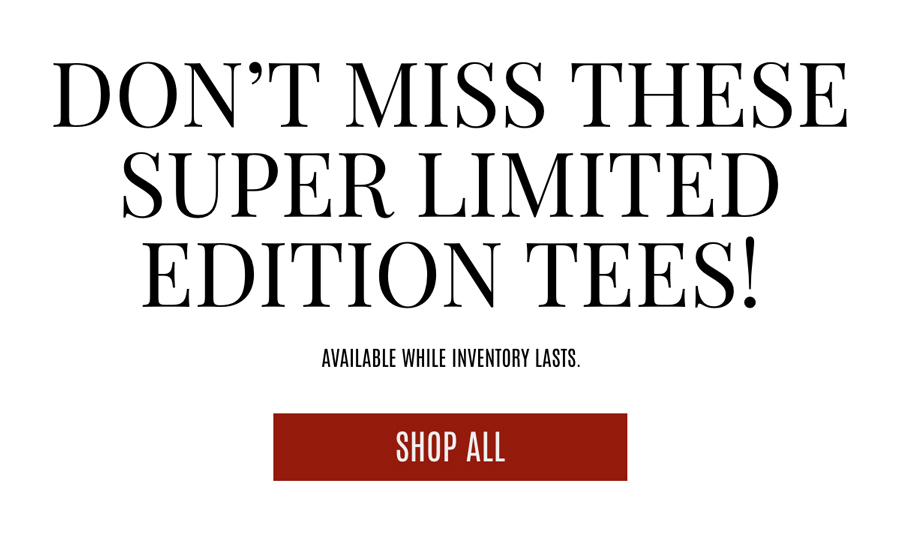 DON’T MISS THESE SUPER LIMITED EDITION TEES!

AVAILABLE WHILE INVENTORY LASTS.

SHOP ALL