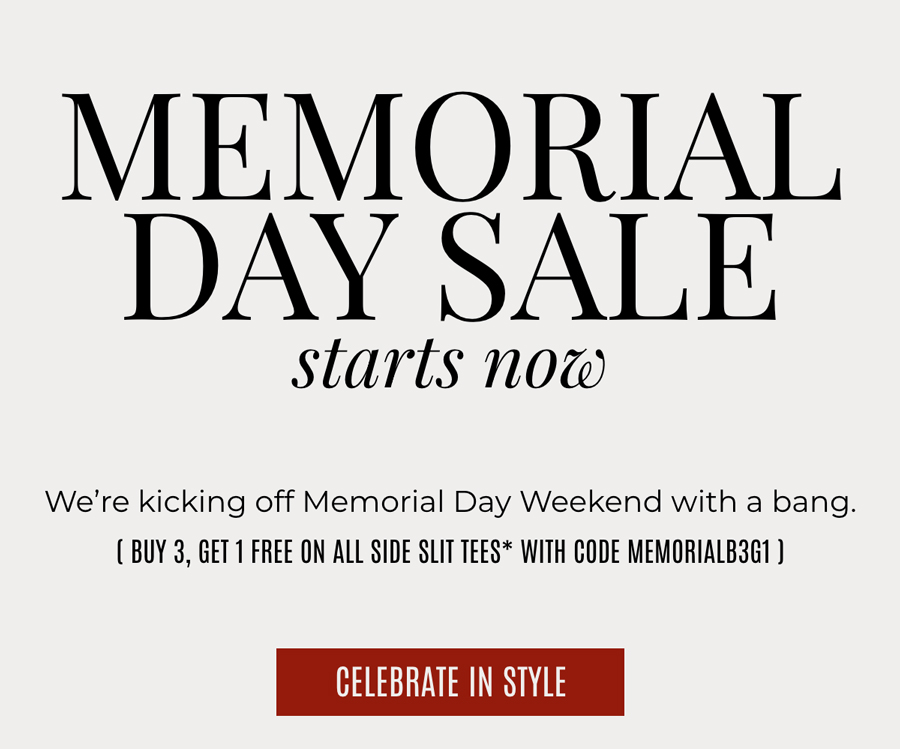 MEMORIAL DAY SALE

starts now

We're kicking off Memorial Day Weekend with a bang.

( BUY 3, GET 1 FREE ON ALL SIDE SLIT TEES* WITH CODE MEMORIALB3G1 )

CELEBRATE IN STYLE