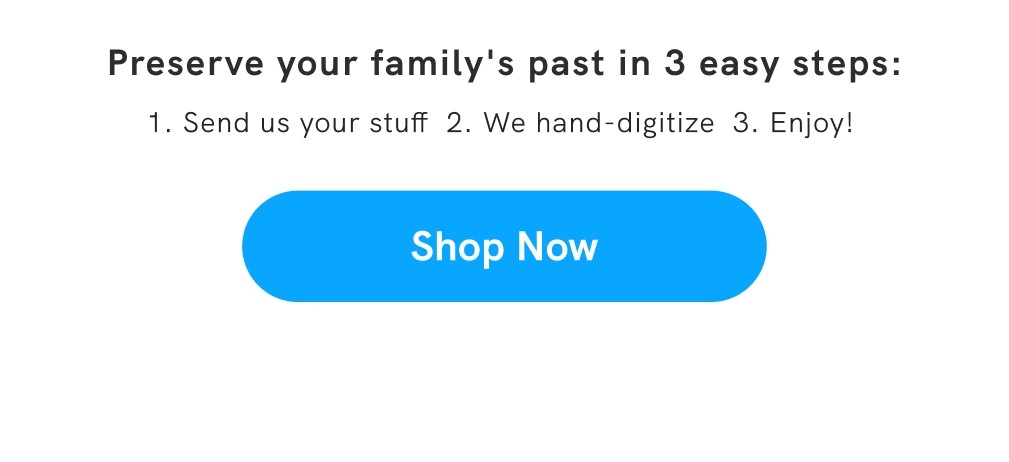 Preserve your family's past in 3 easy steps:

1. Send us your stuff 2. We hand-digitize 3. Enjoy!

Shop Now