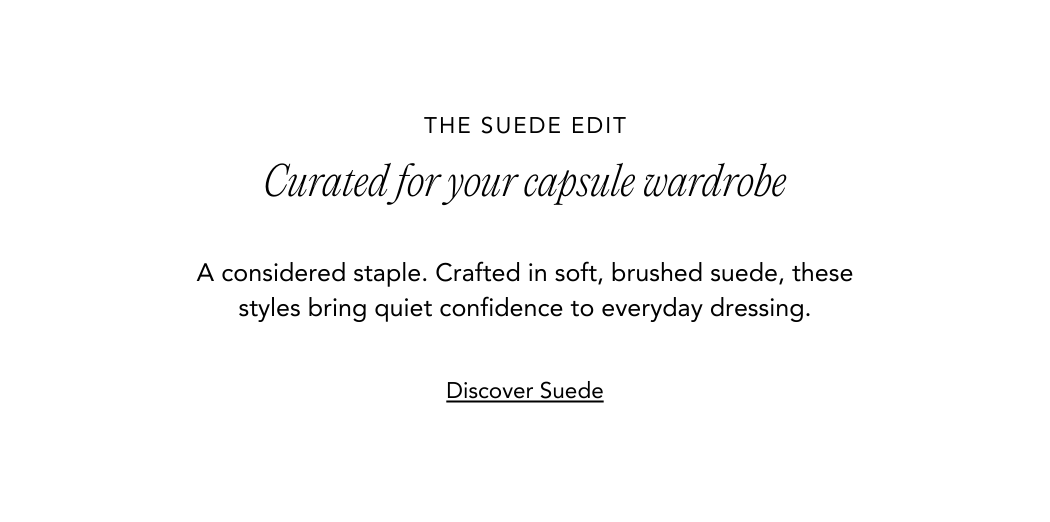 THE SUEDE EDIT

Curated for your capsule wardrobe

A considered staple. Crafted in soft, brushed suede, these styles bring quiet confidence to everyday dressing.

Discover Suede