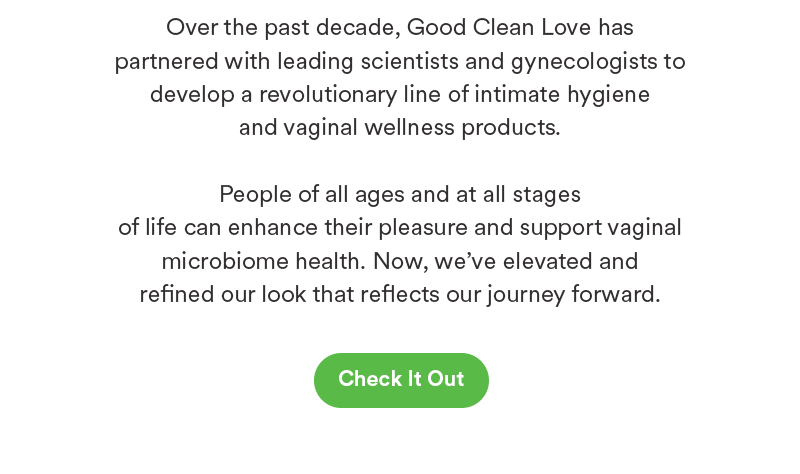 Over the past decade, Good Clean Love has partnered with leading scientists and gynecologists to develop a revolutionary line of intimate hygiene and vaginal wellness products.

People of all ages and at all stages of life can enhance their pleasure and support vaginal microbiome health. Now, we've elevated and refined our look that reflects our journey forward.

Check It Out