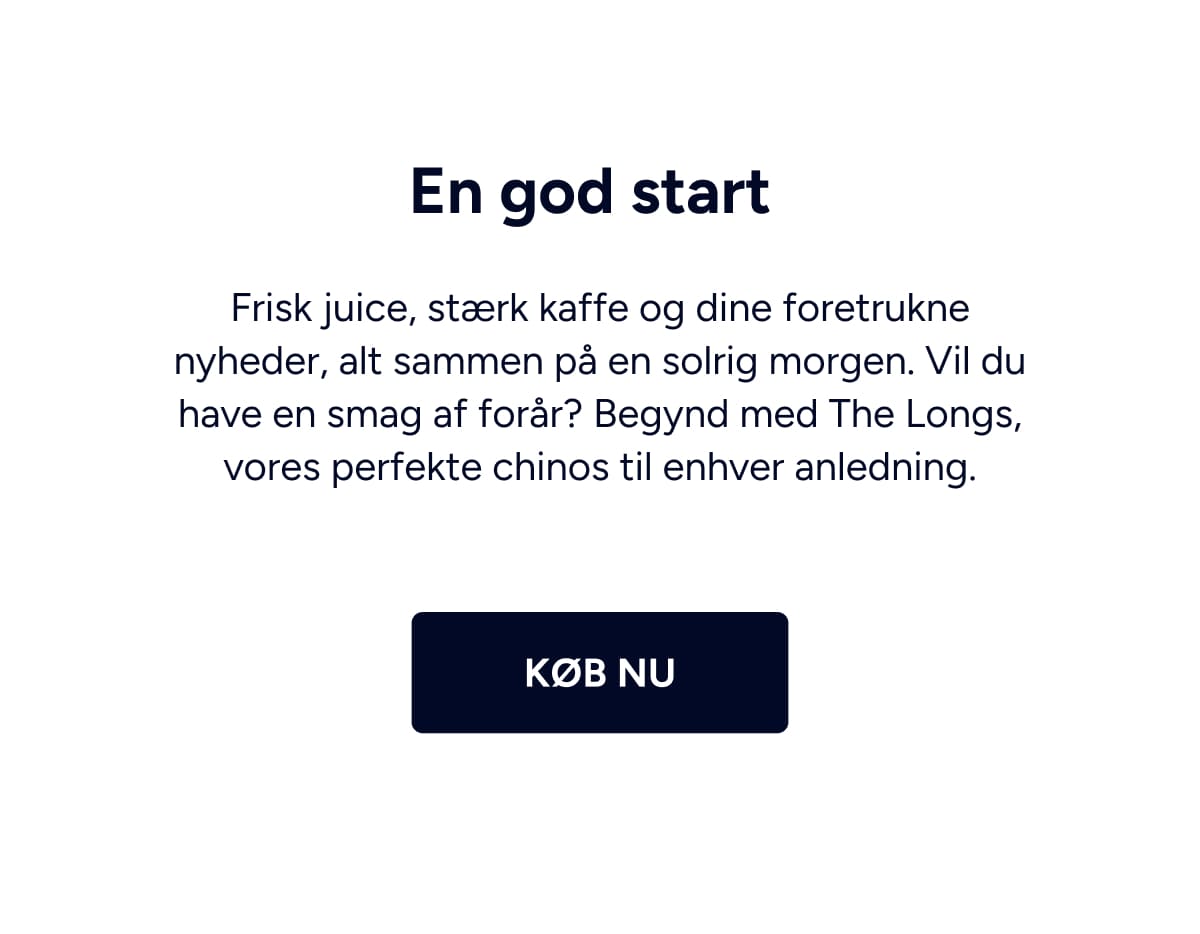 En god start

Frisk juice, stærk kaffe og dine foretrukne nyheder, alt sammen på en solrig morgen. Vil du have en smag af forår? Begynd med The Longs, vores perfekte chinos til enhver anledning.

KØB NU