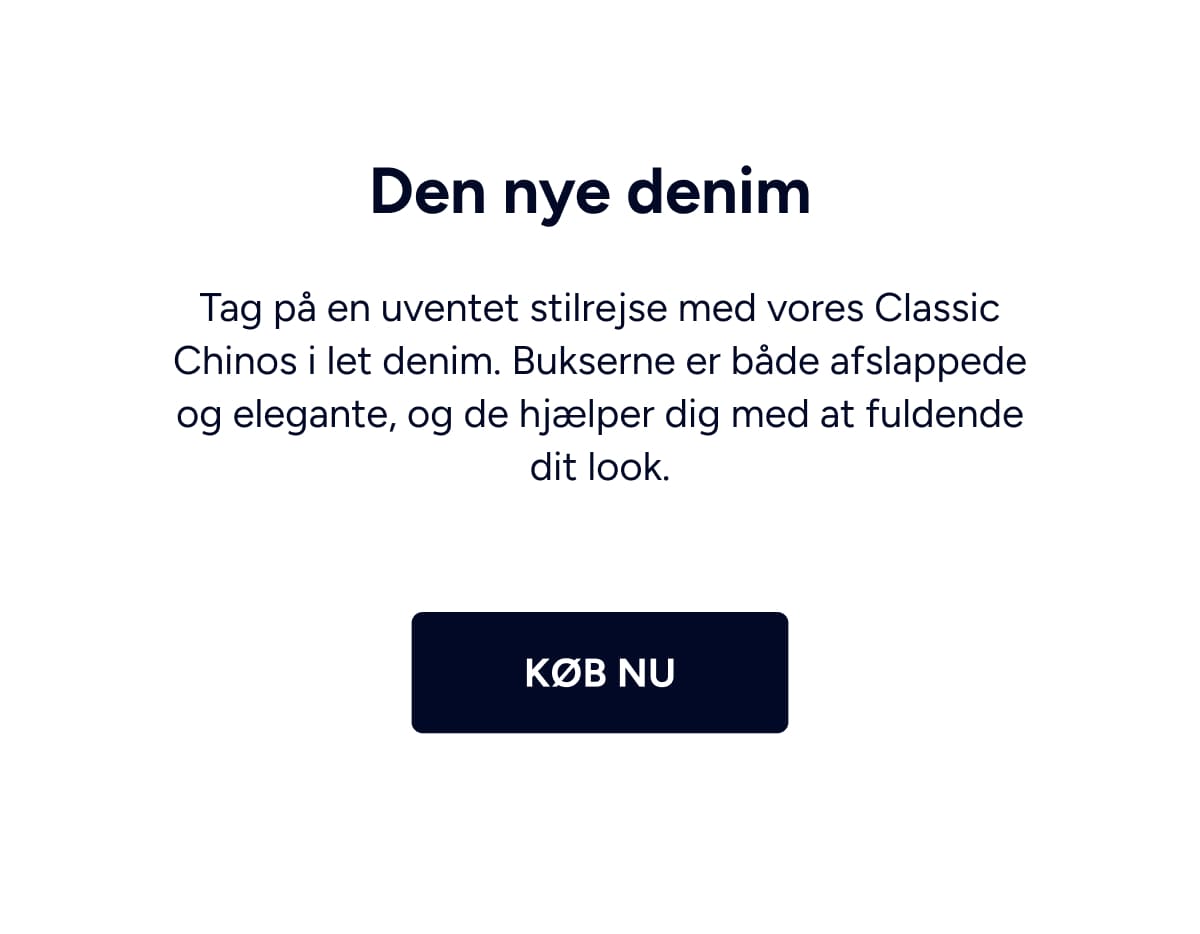 Den nye denim

Tag på en uventet stilrejse med vores Classic Chinos i let denim. Bukserne er både afslappede og elegante, og de hjælper dig med at fuldende dit look.

KØB NU