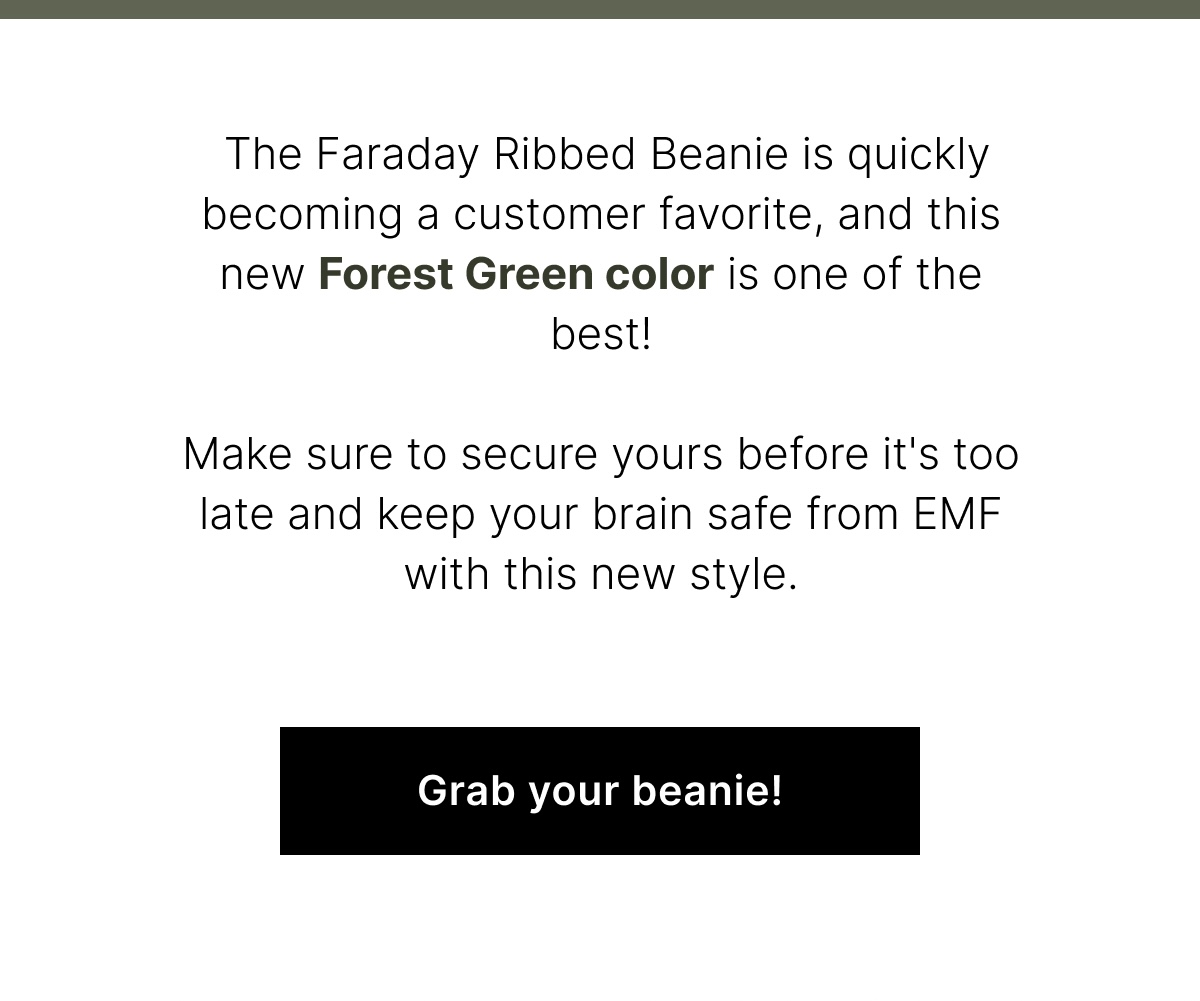 The Faraday Ribbed Beanie is quickly becoming a customer favorite, and this new Forest Green color is one of the best!

Make sure to secure yours before it's too late and keep your brain safe from EMF with this new style.

Grab your beanie!