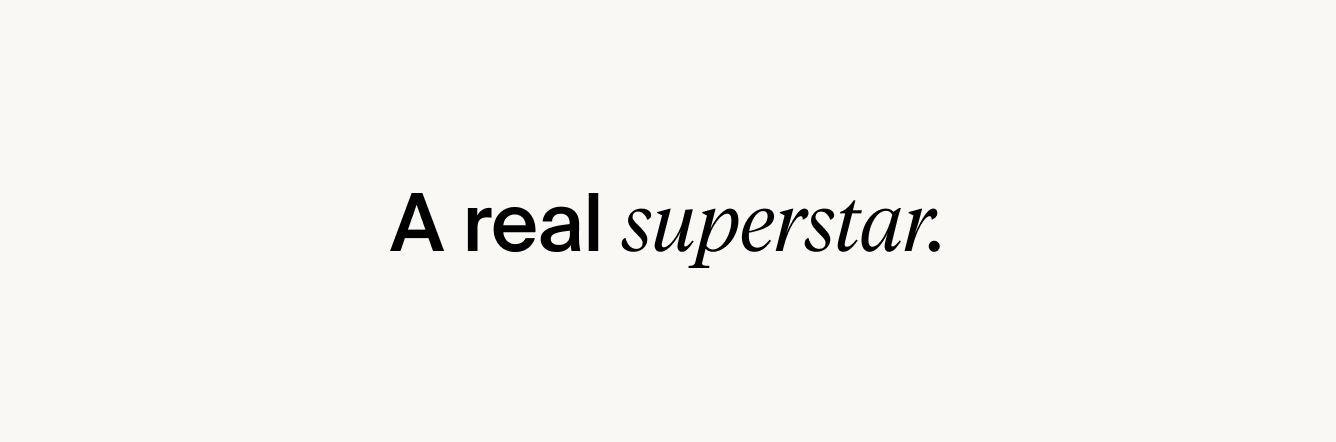 A real superstar.