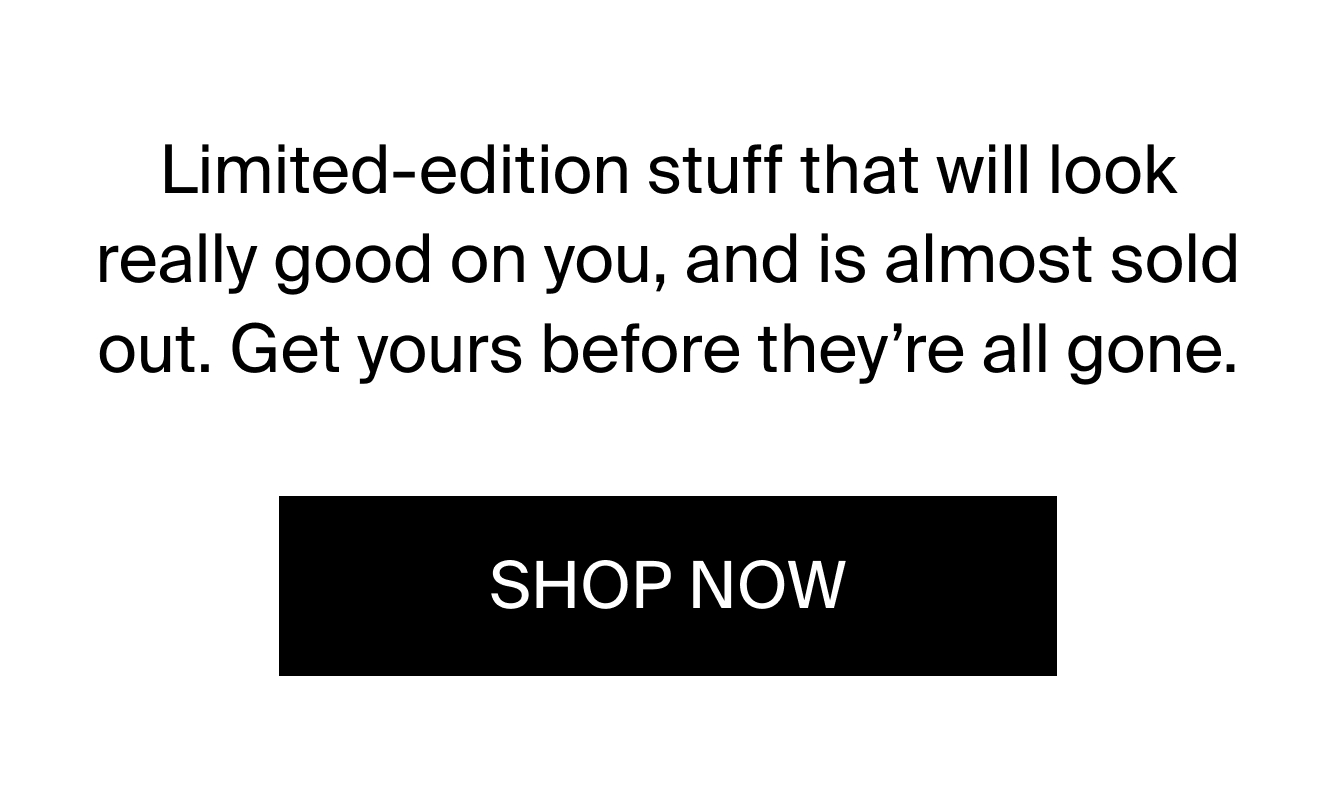 Limited-edition stuff that will look really good on you, and is almost sold out. Get yours before they’re all gone.

SHOP NOW