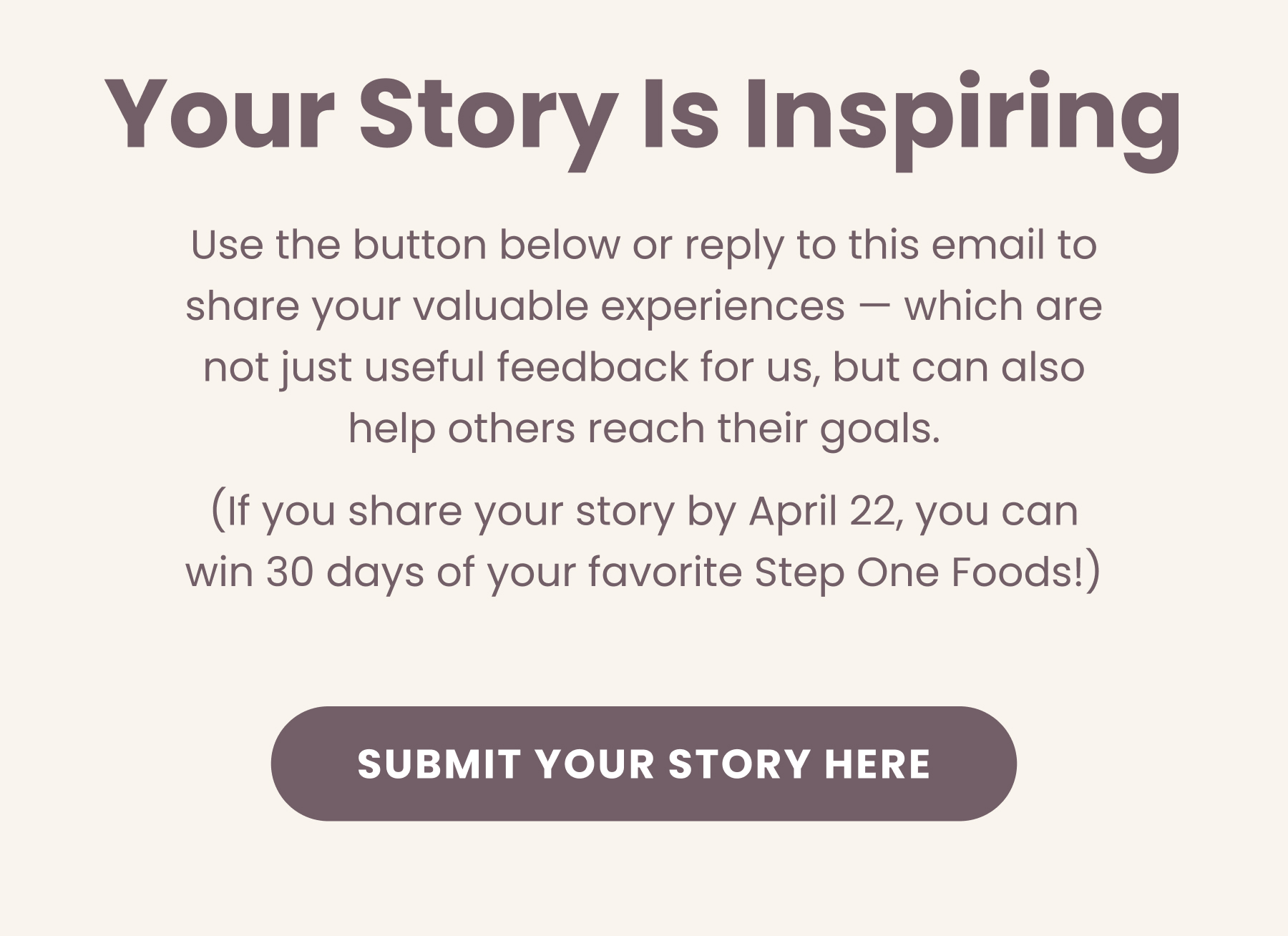 Your Story Is Inspiring

Use the button below or reply to this email to share your valuable experiences — which are not just useful feedback for us, but can also help others reach their goals.

(If you share your story by April 22, you can win 30 days of your favorite Step One Foods!)

SUBMIT YOUR STORY HERE